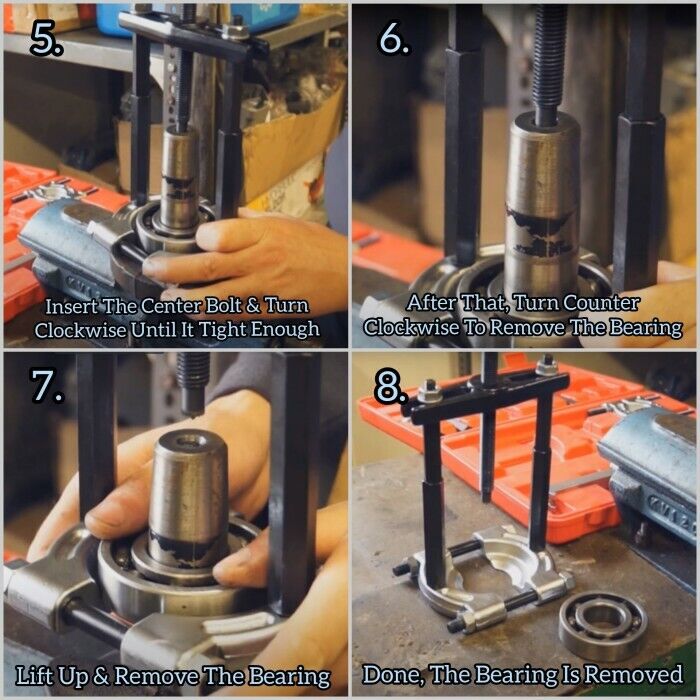 5.

Insert The Center Bolt & Turn Clockwise Until It Tight Enough

6.

After That, Turn Counter Clockwise To Remove The Bearing

7.

Lift Up & Remove The Bearing

8.

Done, The Bearing Is Removed