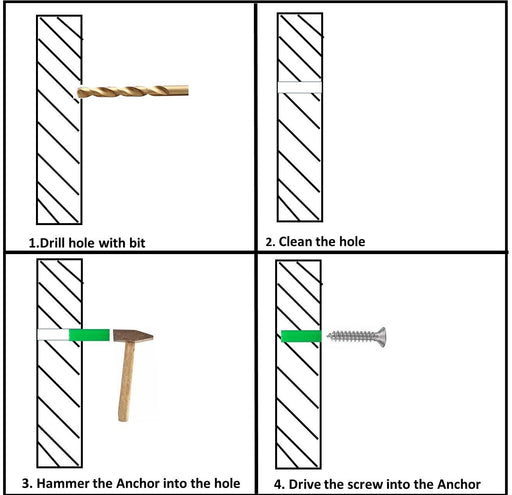 1.Drill hole with bit

2. Clean the hole

3. Hammer the Anchor into the hole

4. Drive the screw into the Anchor