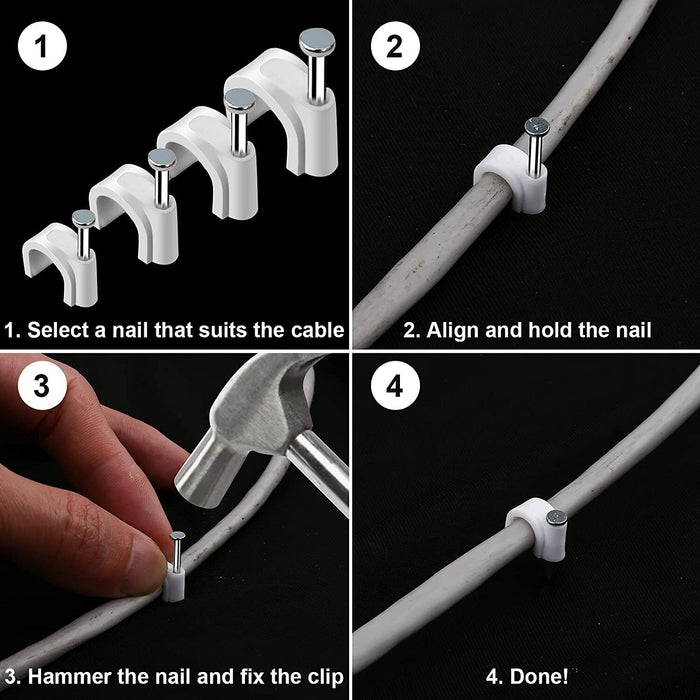 1

1. Select a nail that suits the cable

2

2. Align and hold the nail

3

3. Hammer the nail and fix the clip

4

4. Done!