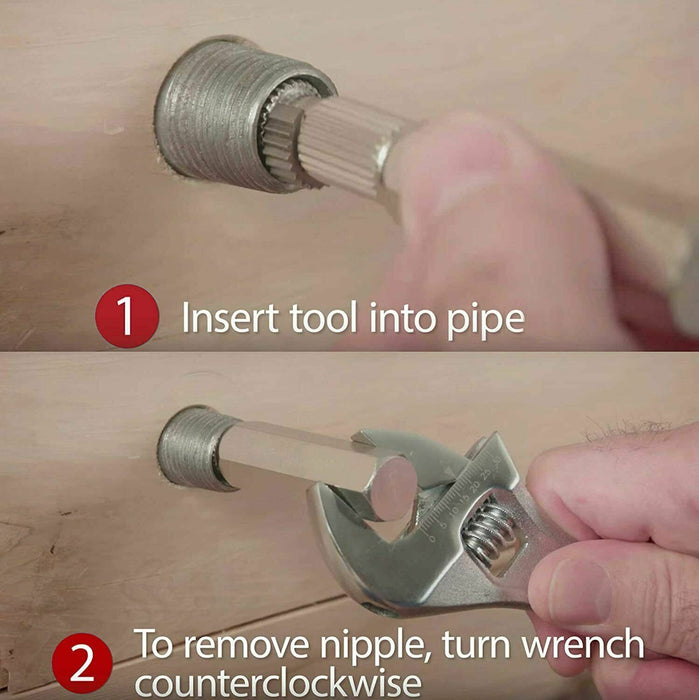 1 Insert tool into pipe

0 5 10 15 20 25

2 To remove nipple, turn wrench counterclockwise