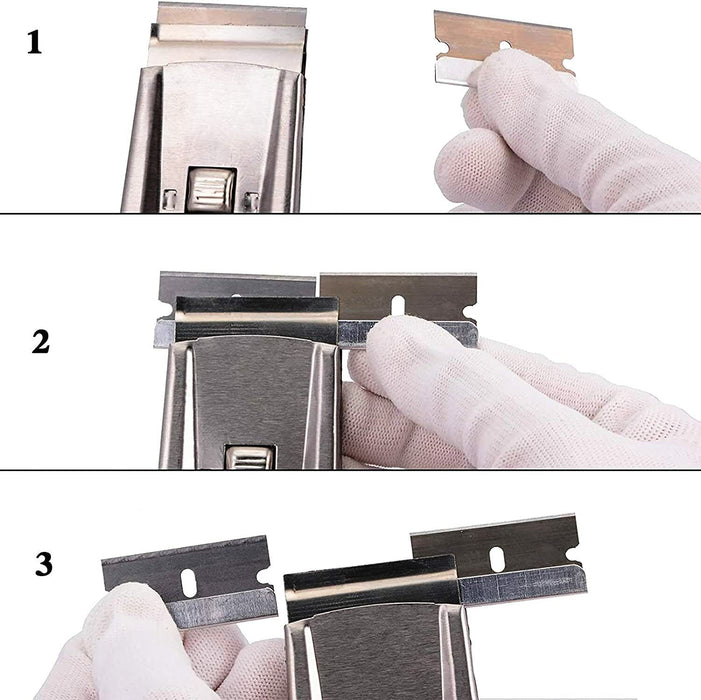 1

2

3