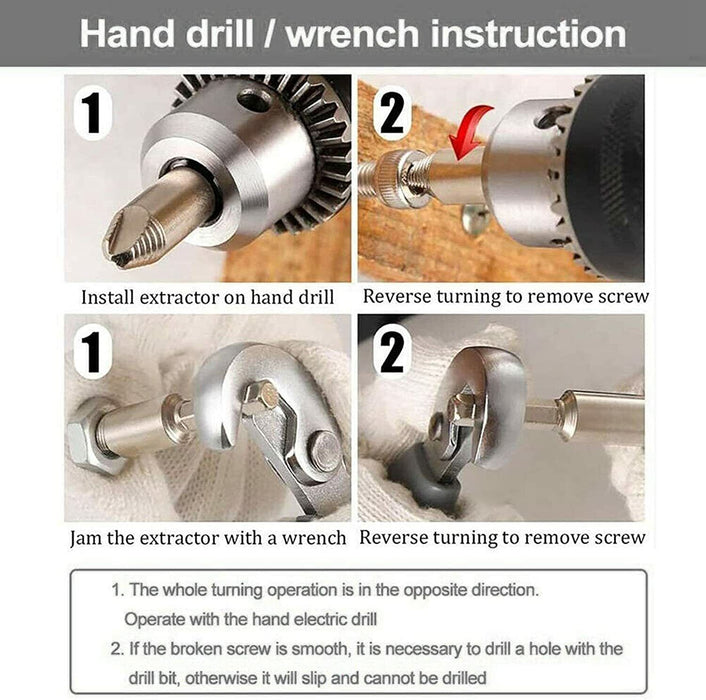 Hand drill / wrench instruction

1

Install extractor on hand drill

2

Reverse turning to remove screw

1

Jam the extractor with a wrench

2

Reverse turning to remove screw

1. The whole turning operation is in the opposite direction. Operate with the hand electric drill

2. If the broken screw is smooth, it is necessary to drill a hole with the drill bit, otherwise it will slip and cannot be drilled