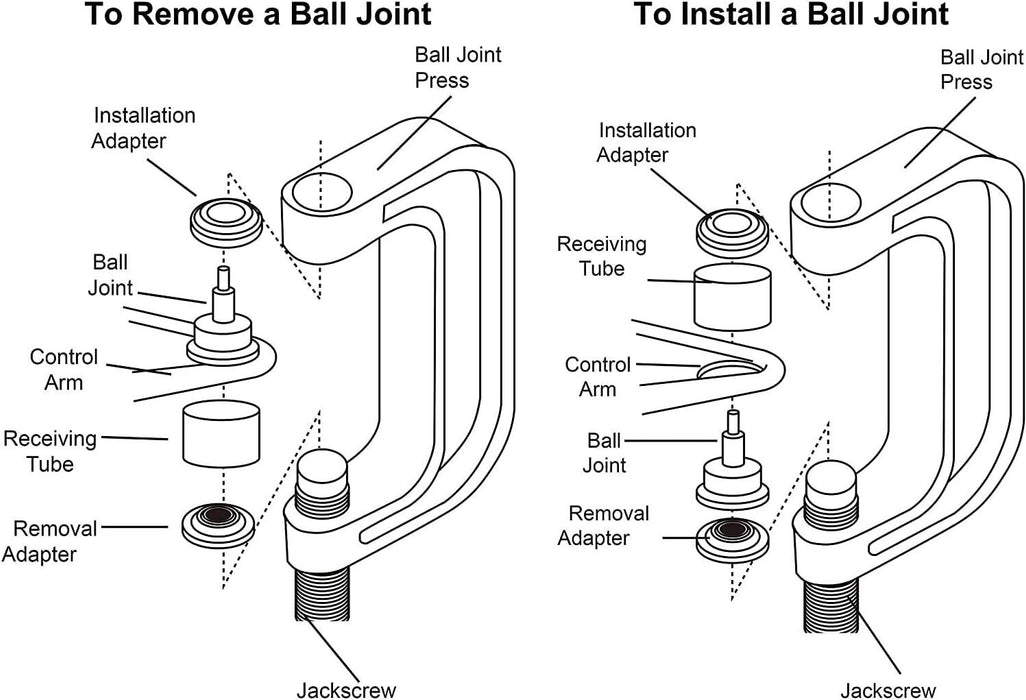 To Remove a Ball Joint

Ball Joint Press

Installation Adapter

Ball Joint

Control Arm

Receiving Tube

Removal Adapter

Jackscrew

To Install a Ball Joint

Ball Joint Press

Installation Adapter

Receiving Tube

Control Arm

Ball Joint

Removal Adapter

Jackscrew