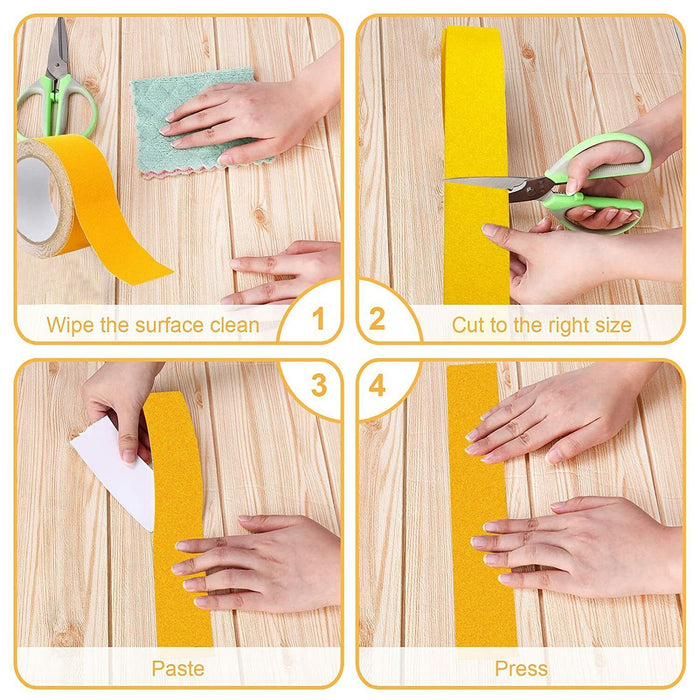 Wipe the surface clean 1

2 Cut to the right size

3

Paste

4

Press