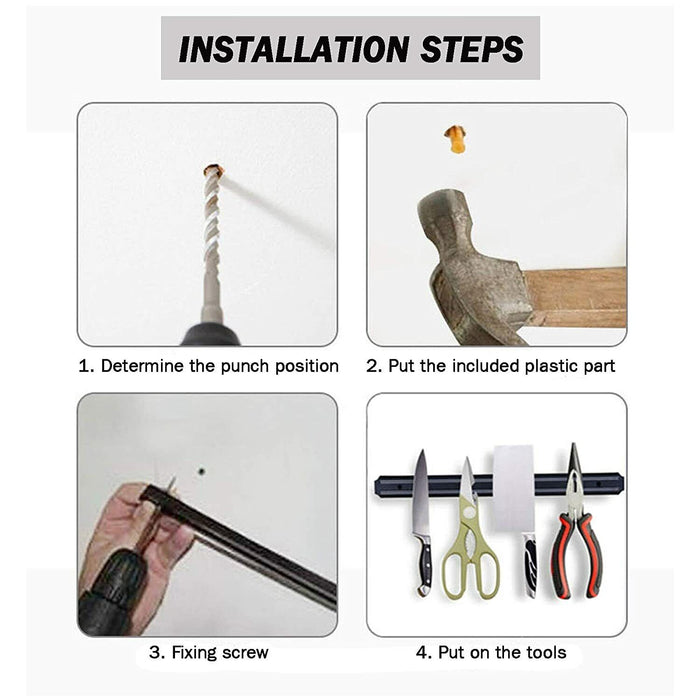 INSTALLATION STEPS

1. Determine the punch position

2. Put the included plastic part

3. Fixing screw

4. Put on the tools