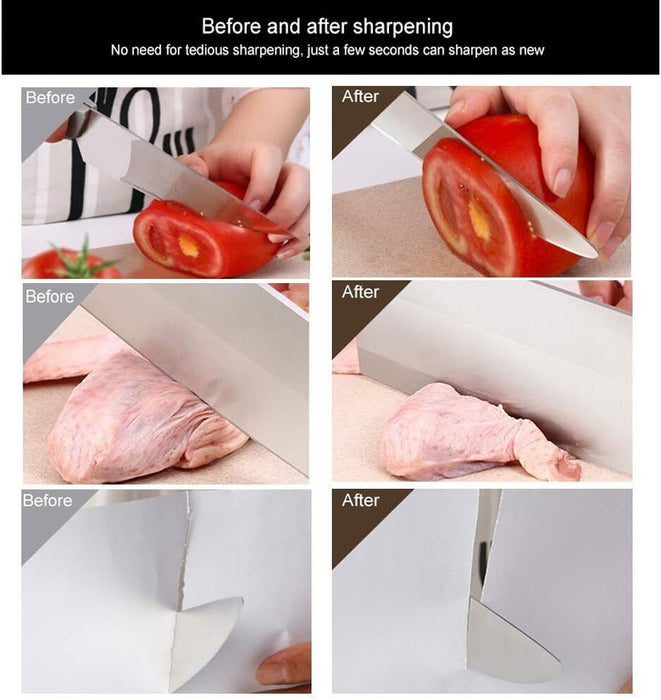 Before and after sharpening
No need for tedious sharpening, just a few seconds can sharpen as new

Before

After

Before

After

Before

After