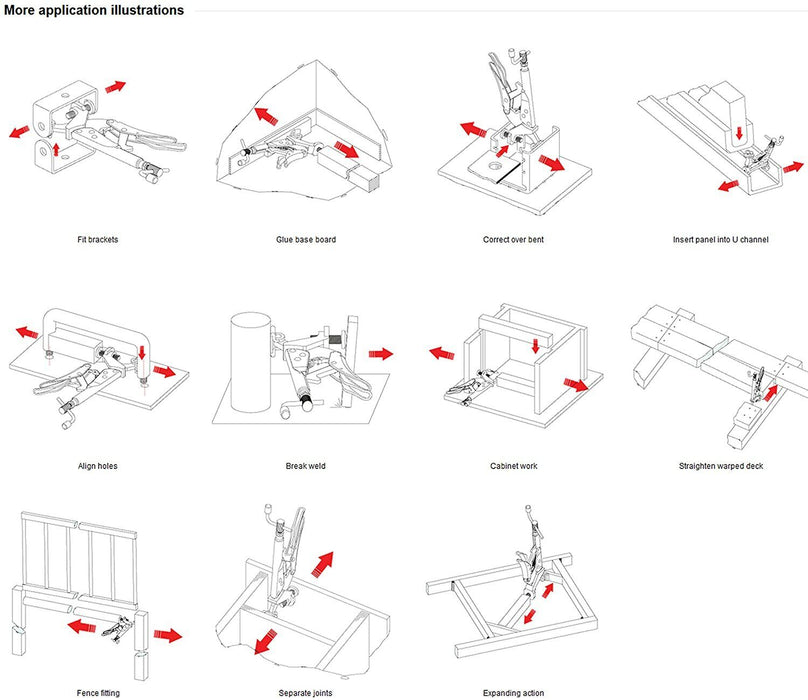 More application illustrations

Fit brackets

Glue base board

Correct over bent

Insert panel into U channel

Align holes

Break weld

Cabinet work

Straighten warped deck

Fence fitting

Separate joints

Expanding action