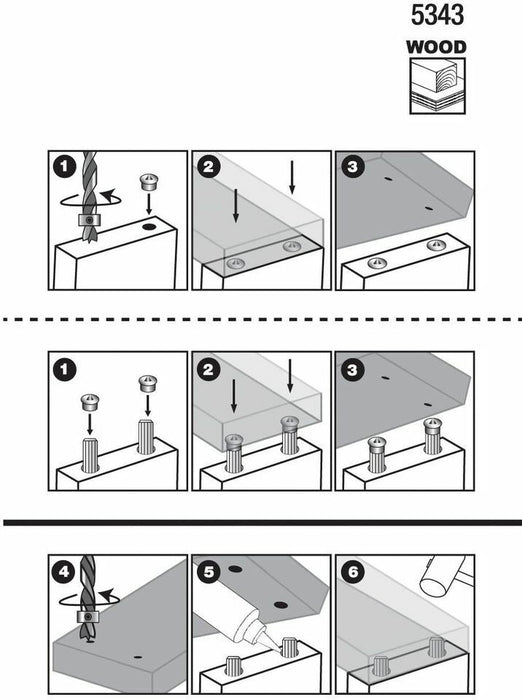 5343

WOOD

1

2

3

1

2

3

4

5

6