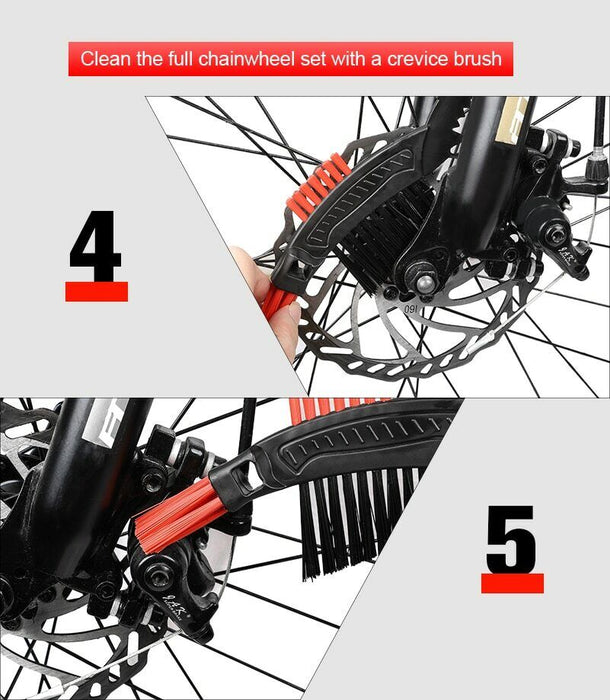 Clean the full chainwheel set with a crevice brush

4

160

5