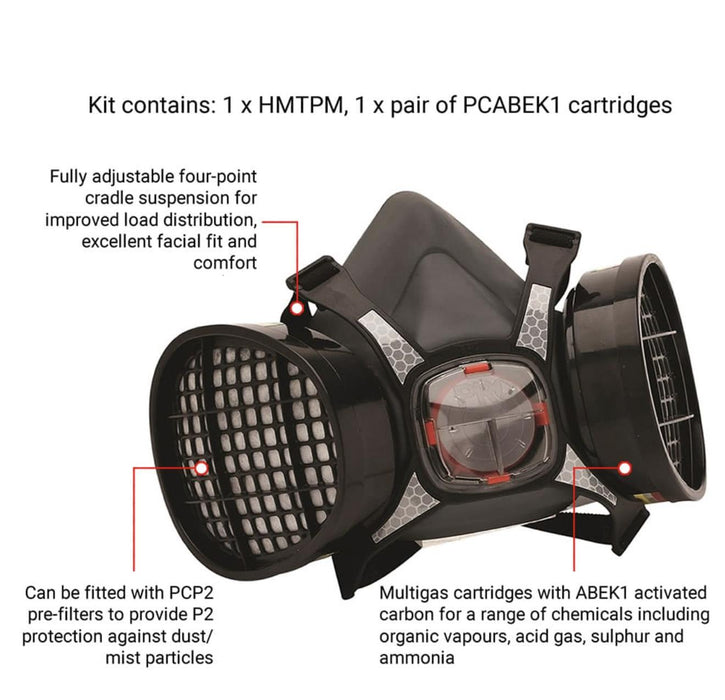 Kit contains: 1 x HMTPM, 1 x pair of PCABEK1 cartridges

Fully adjustable four-point cradle suspension for improved load distribution, excellent facial fit and comfort

Can be fitted with PCP2 pre-filters to provide P2 protection against dust/ mist particles

Multigas cartridges with ABEK1 activated carbon for a range of chemicals including organic vapours, acid gas, sulphur and ammonia