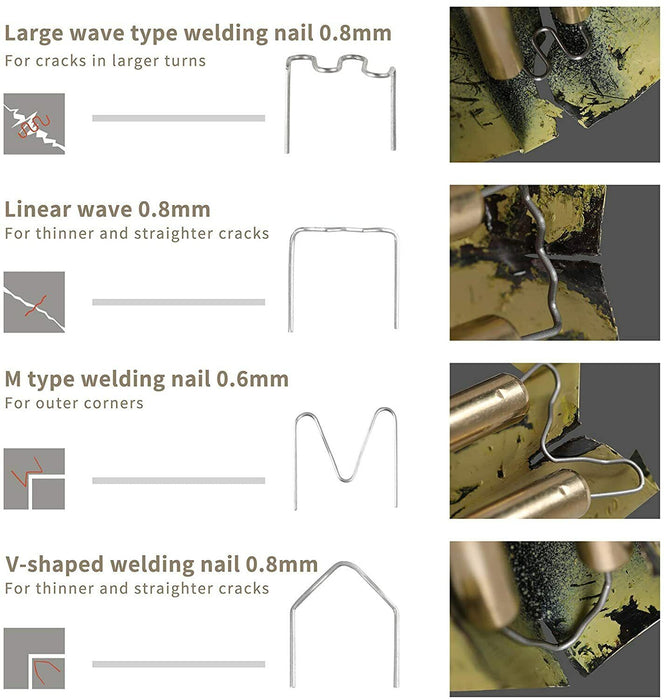 Large wave type welding nail 0.8mm
For cracks in larger turns

Linear wave 0.8mm
For thinner and straighter cracks

M type welding nail 0.6mm
For outer corners

V-shaped welding nail 0.8mm
For thinner and straighter cracks