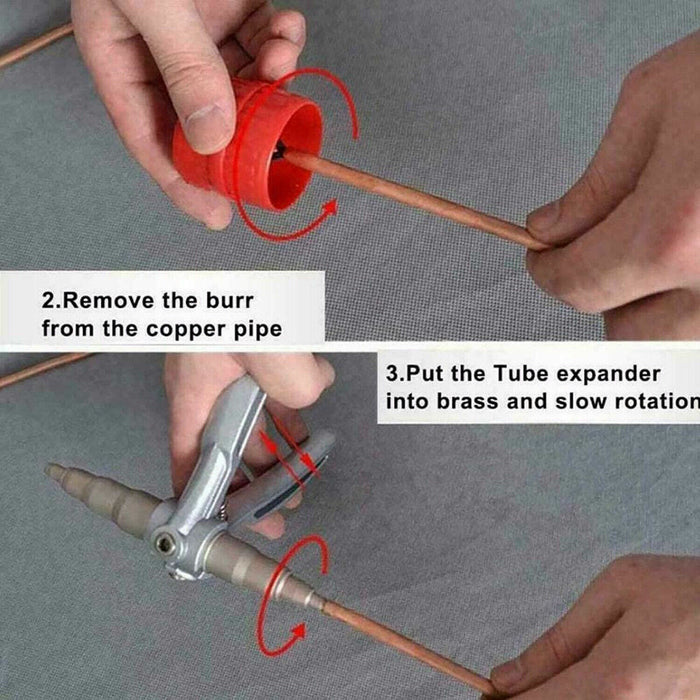 2.Remove the burr from the copper pipe

3.Put the Tube expander into brass and slow rotation