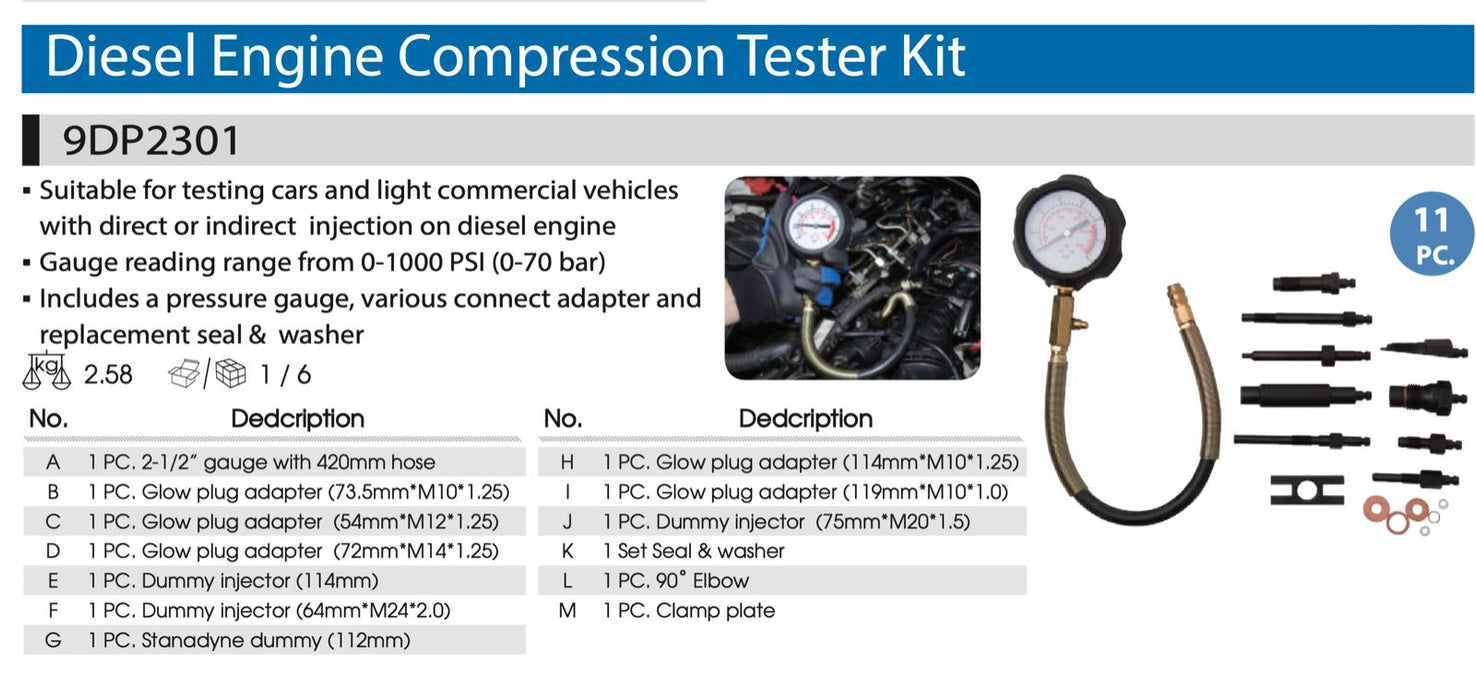 Diesel Engine Compression Tester Kit

9DP2301

▪ Suitable for testing cars and light commercial vehicles with direct or indirect injection on diesel engine
▪ Gauge reading range from 0-1000 PSI (0-70 bar)
▪ Includes a pressure gauge, various connect adapter and replacement seal & washer

kg 2.58 1 / 6

11 PC.

| No. | Dedcription |
|---|---|
| A | 1 PC. 2-1/2" gauge with 420mm hose |
| B | 1 PC. Glow plug adapter (73.5mm*M10*1.25) |
| C | 1 PC. Glow plug adapter (54mm*M12*1.25) |
| D | 1 PC. Glow plug adapter (72mm*M14*1.25) |
| E | 1 PC. Dummy injector (114mm) |
| F | 1 PC. Dummy injector (64mm*M24*2.0) |
| G | 1 PC. Stanadyne dummy (112mm) |

| No. | Dedcription |
|---|---|
| H | 1 PC. Glow plug adapter (114mm*M10*1.25) |
| I | 1 PC. Glow plug adapter (119mm*M10*1.0) |
| J | 1 PC. Dummy injector (75mm*M20*1.5) |
| K | 1 Set Seal & washer |
| L | 1 PC. 90° Elbow |
| M | 1 PC. Clamp plate |