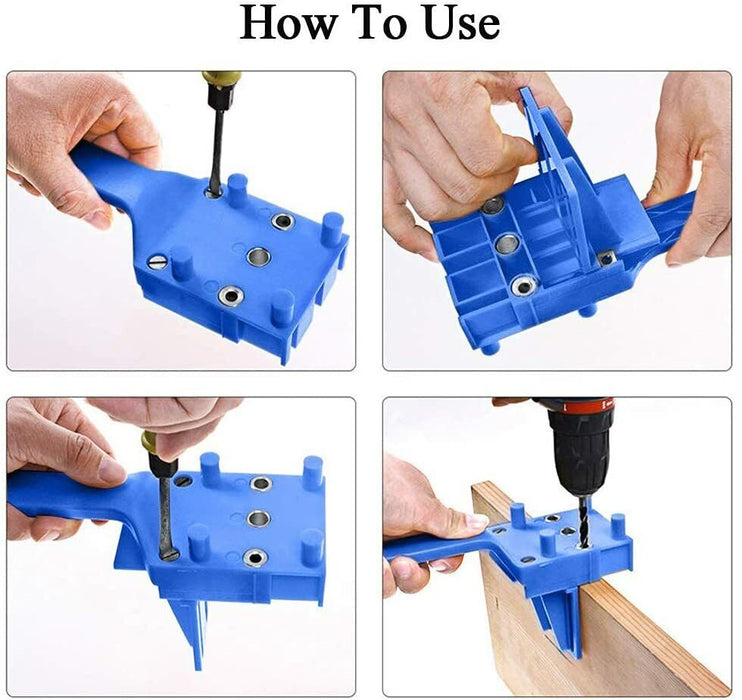 How To Use