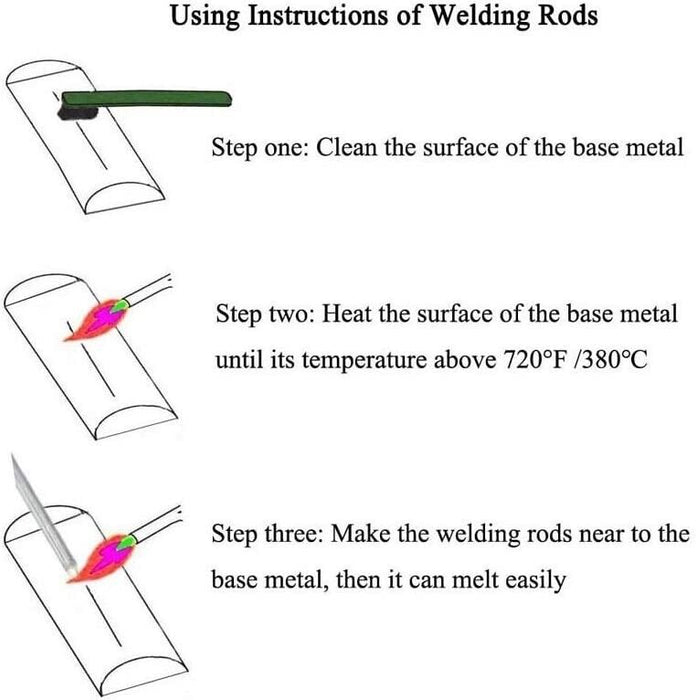 Using Instructions of Welding Rods

Step one: Clean the surface of the base metal

Step two: Heat the surface of the base metal until its temperature above 720°F /380°C

Step three: Make the welding rods near to the base metal, then it can melt easily